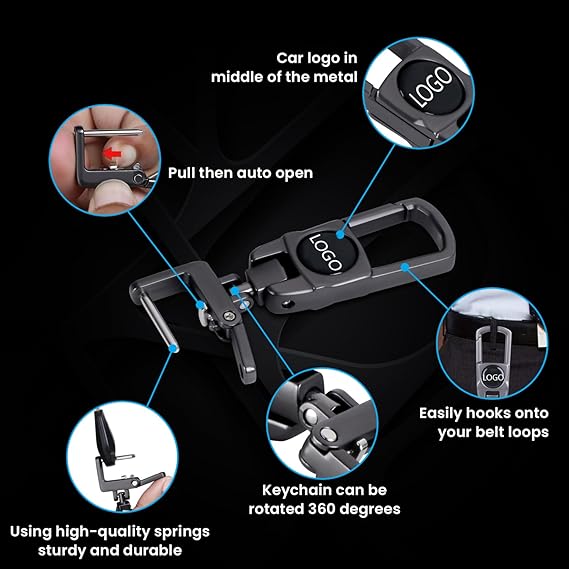 Car logo in middle of the metal

LOGO

Pull then auto open

LOGO

LOGO

Easily hooks onto your belt loops

Keychain can be rotated 360 degrees

Using high-quality springs sturdy and durable