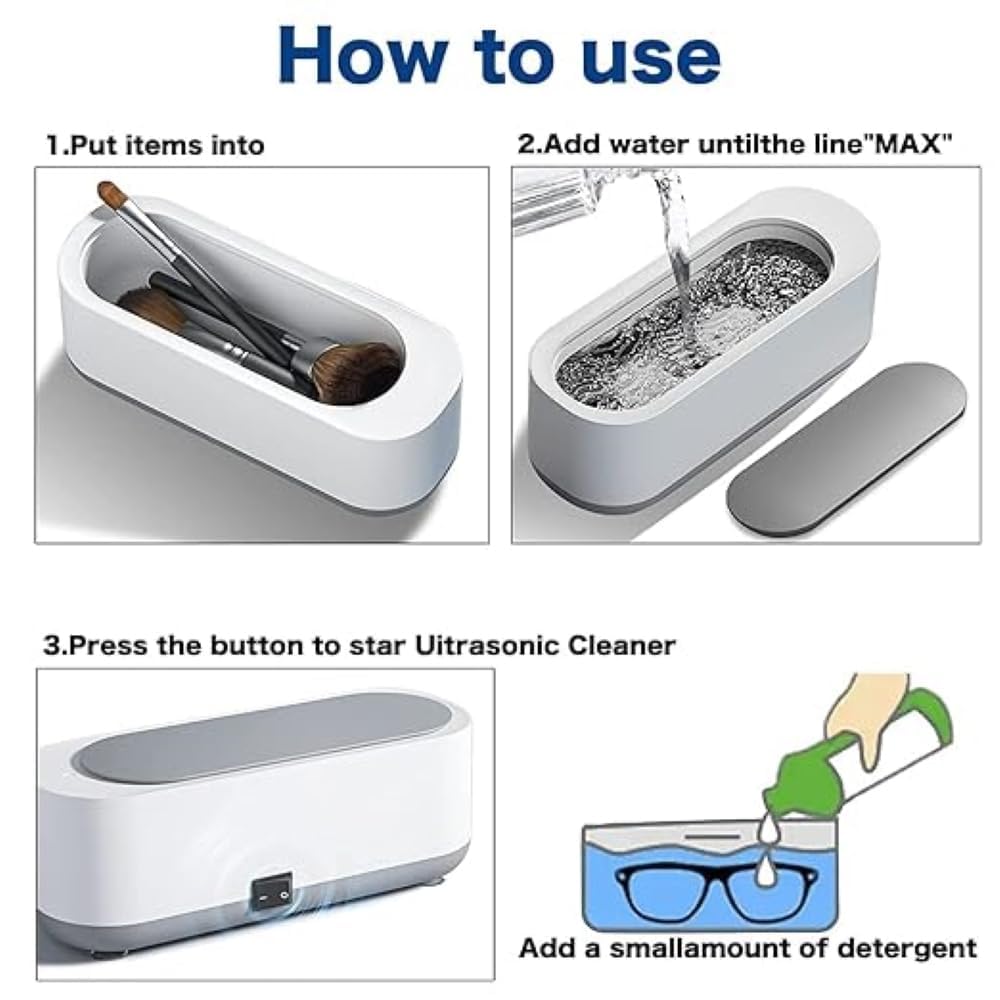 How to use

1.Put items into

2.Add water untilthe line"MAX"

3.Press the button to star Uitrasonic Cleaner

Add a smallamount of detergent