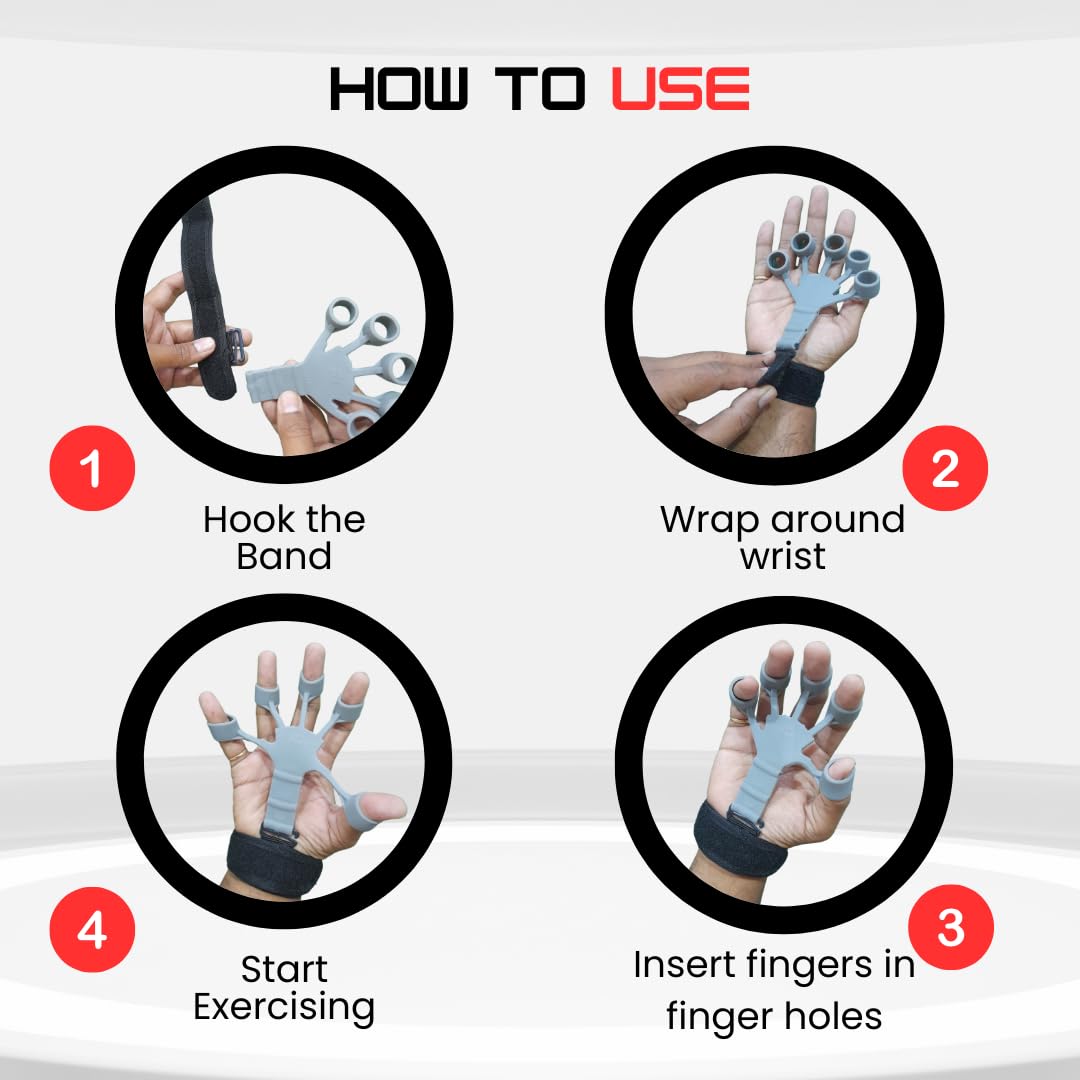 HOW TO USE

1

Hook the Band

2

Wrap around wrist

4

Start Exercising

3

Insert fingers in finger holes